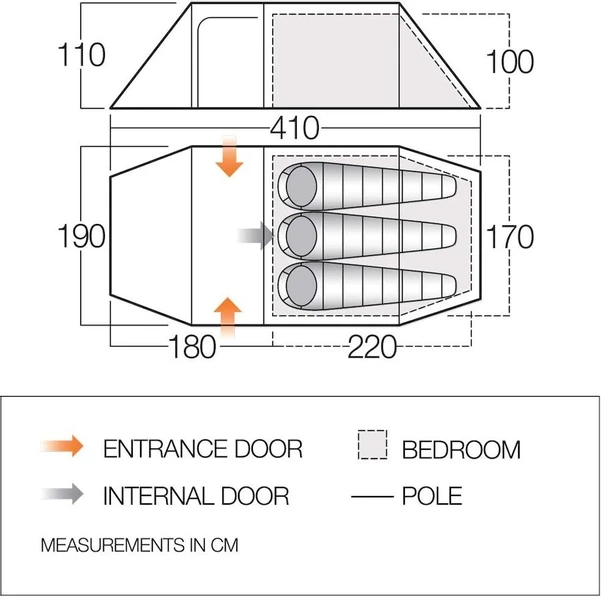 110

100

410

190

170

180

220

ENTRANCE DOOR

BEDROOM

INTERNAL DOOR

POLE

MEASUREMENTS IN CM